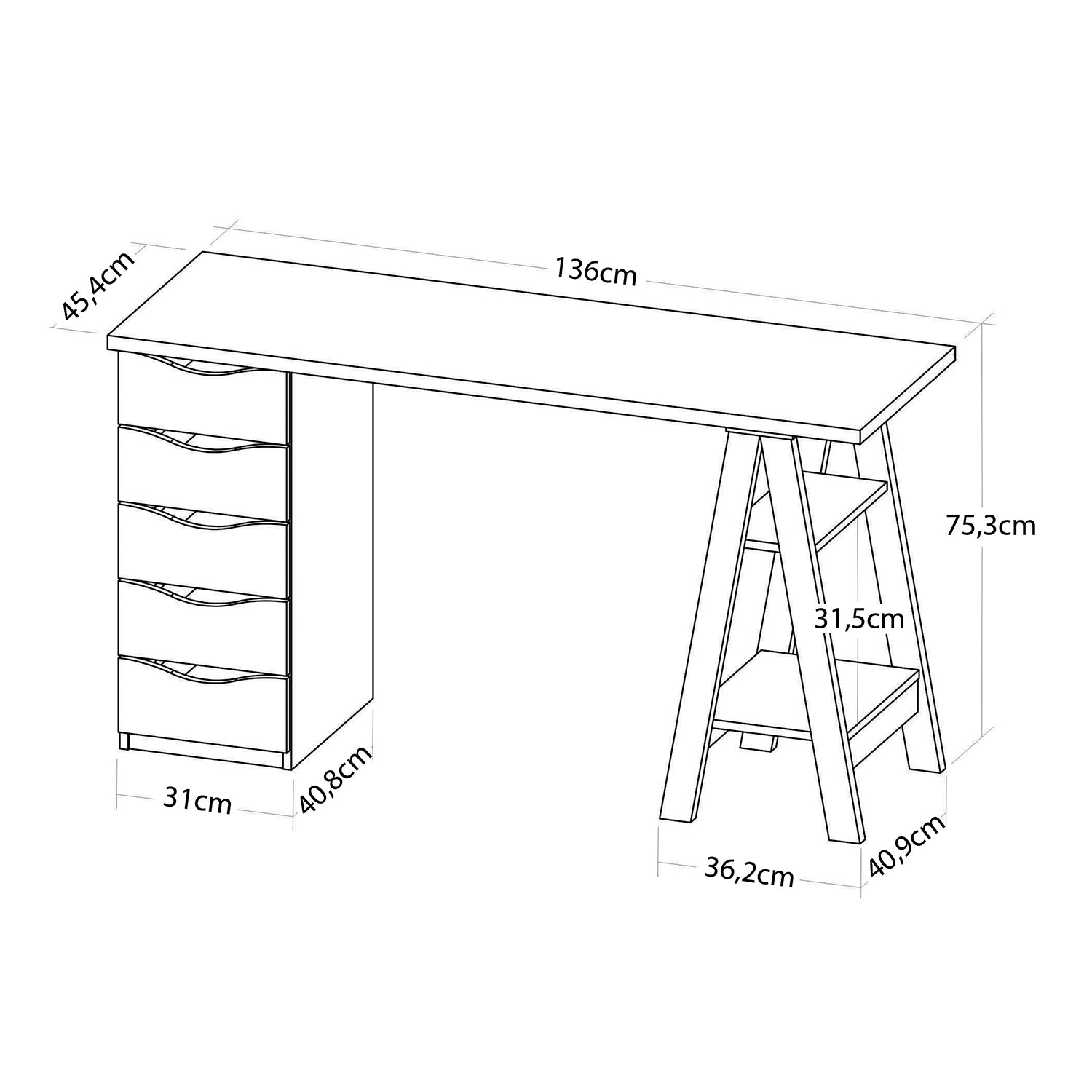 45,4cm
136cm
75,3cm
31,5cm
31cm
40,8cm
36,2cm
40,9cm